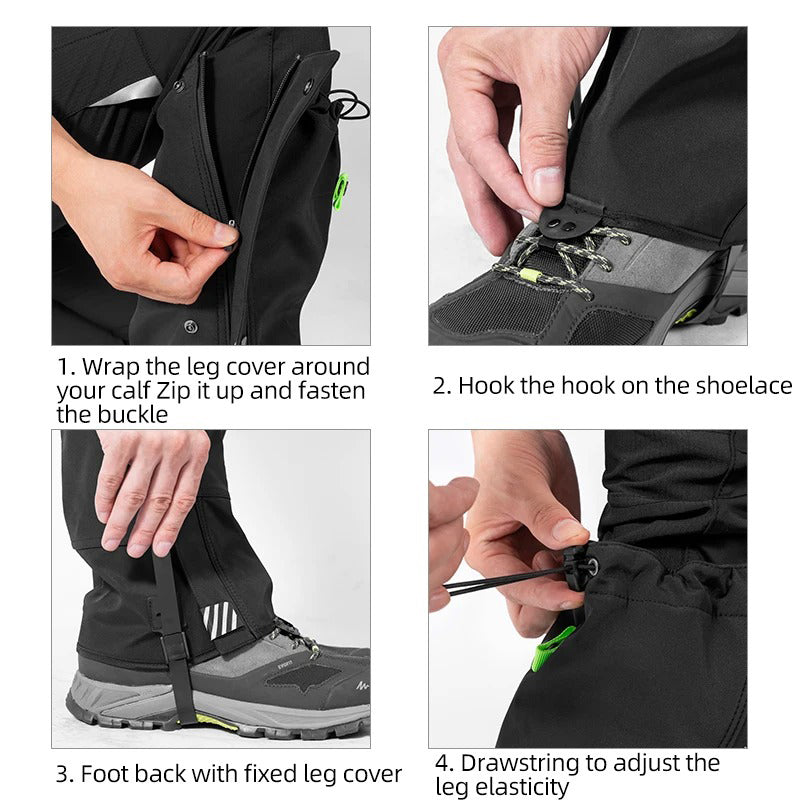 1. Wrap the leg cover around your calf Zip it up and fasten the buckle

2. Hook the hook on the shoelace

3. Foot back with fixed leg cover

4. Drawstring to adjust the leg elasticity