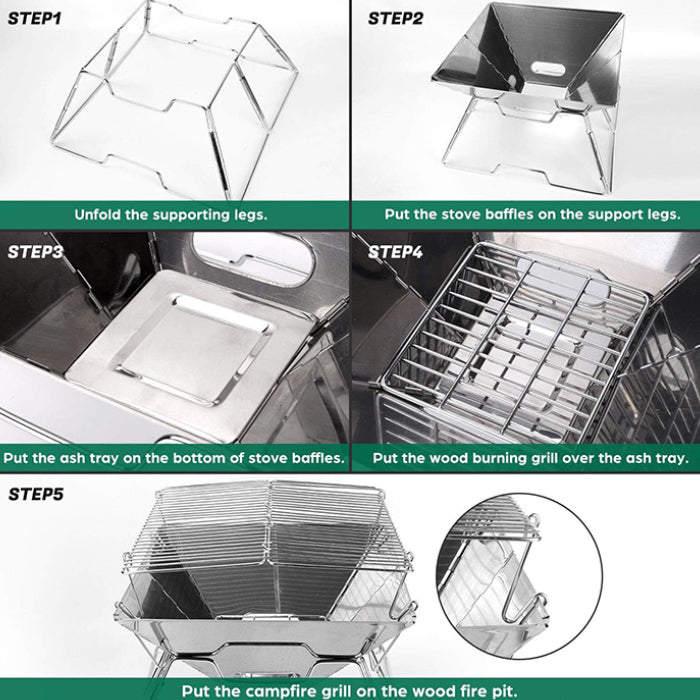 STEP1

Unfold the supporting legs.

STEP2

Put the stove baffles on the support legs.

STEP3

Put the ash tray on the bottom of stove baffles.

STEP4

Put the wood burning grill over the ash tray.

STEP5

Put the campfire grill on the wood fire pit.