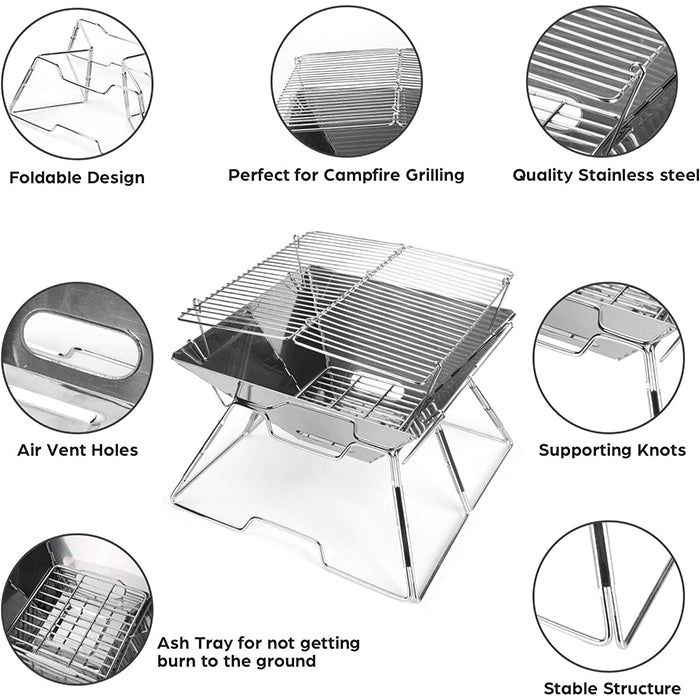 Foldable Design

Perfect for Campfire Grilling

Quality Stainless steel

Air Vent Holes

Supporting Knots

Ash Tray for not getting burn to the ground

Stable Structure